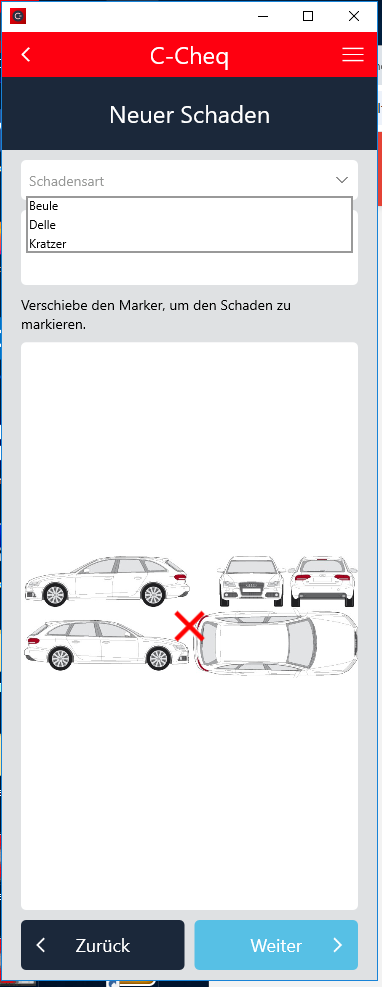 C-Cheq

Neuer Schaden

Schadensart

Beule
Delle
Kratzer

Verschiebe den Marker, um den Schaden zu markieren.

Zurück

Weiter