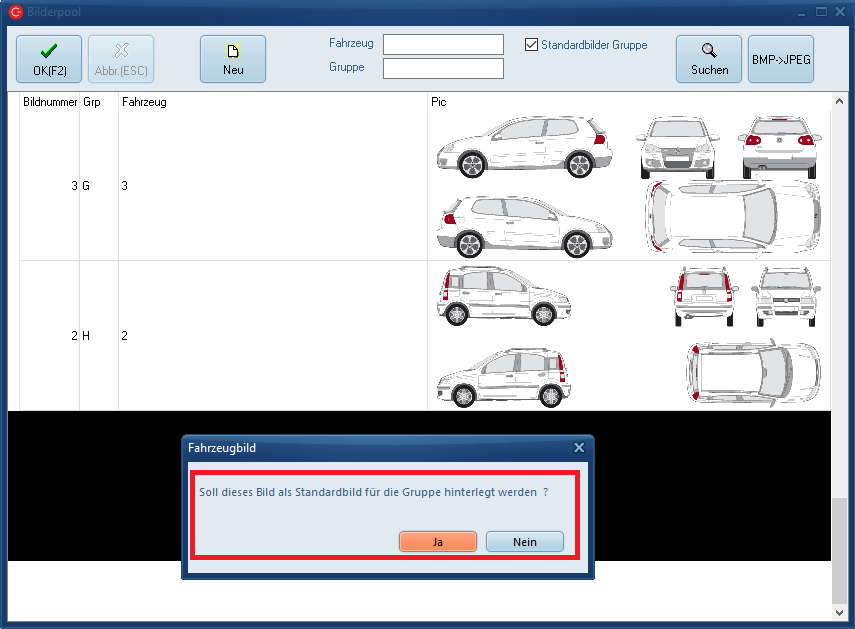 Bilderpool

OK(F2)
Abbr.(ESC)
Neu
Fahrzeug
Gruppe
Standardbilder Gruppe
Suchen
BMP->JPEG

| Bildnummer | Grp | Fahrzeug | Pic |
|---|---|---|---|
| 3 | G | 3 | |
| 2 | H | 2 | |

Fahrzeugbild

Soll dieses Bild als Standardbild für die Gruppe hinterlegt werden ?

Ja
Nein