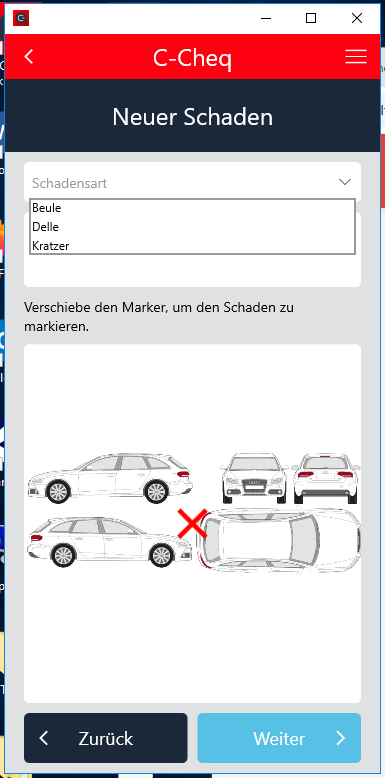 C-Cheq

Neuer Schaden

Schadensart

Beule
Delle
Kratzer

Verschiebe den Marker, um den Schaden zu markieren.

Zurück

Weiter